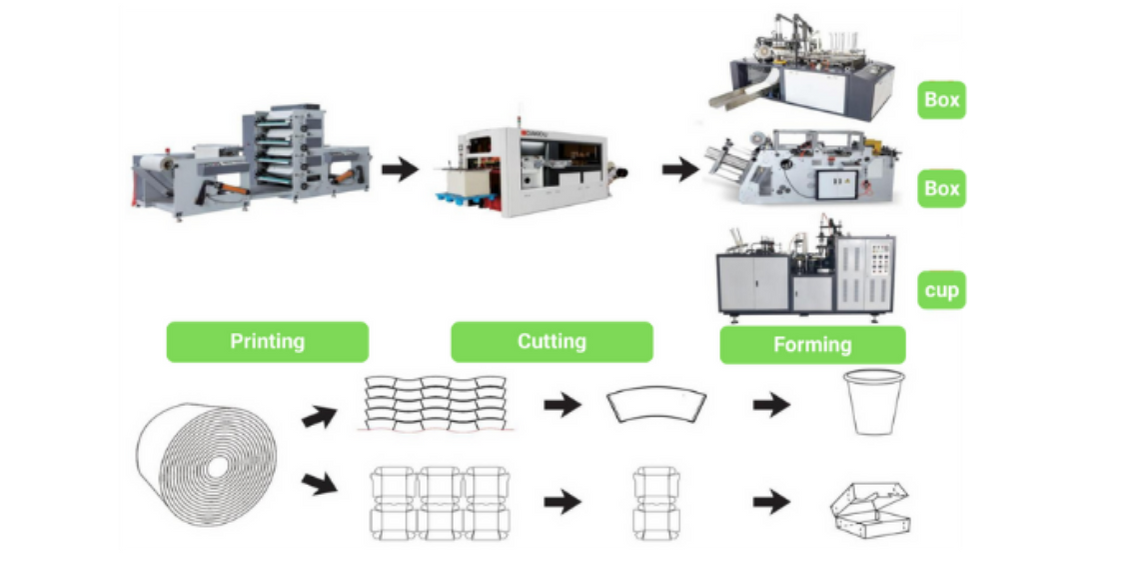 Box

Box

cup

Printing

Cutting

Forming